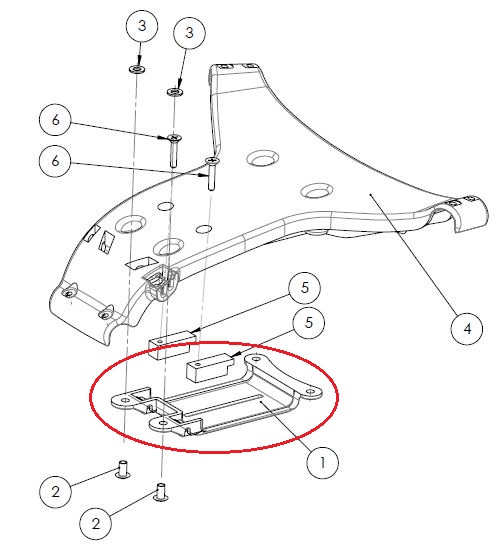 3
3
6
6
5
5
4
1
2
2